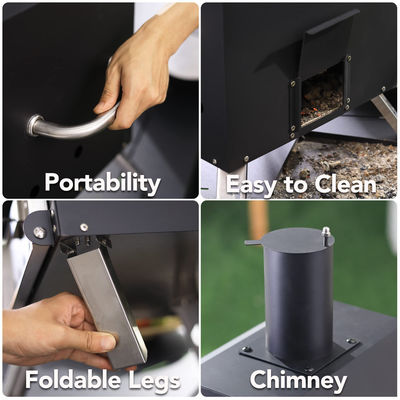 Portability

Easy to Clean

Foldable Legs

Chimney